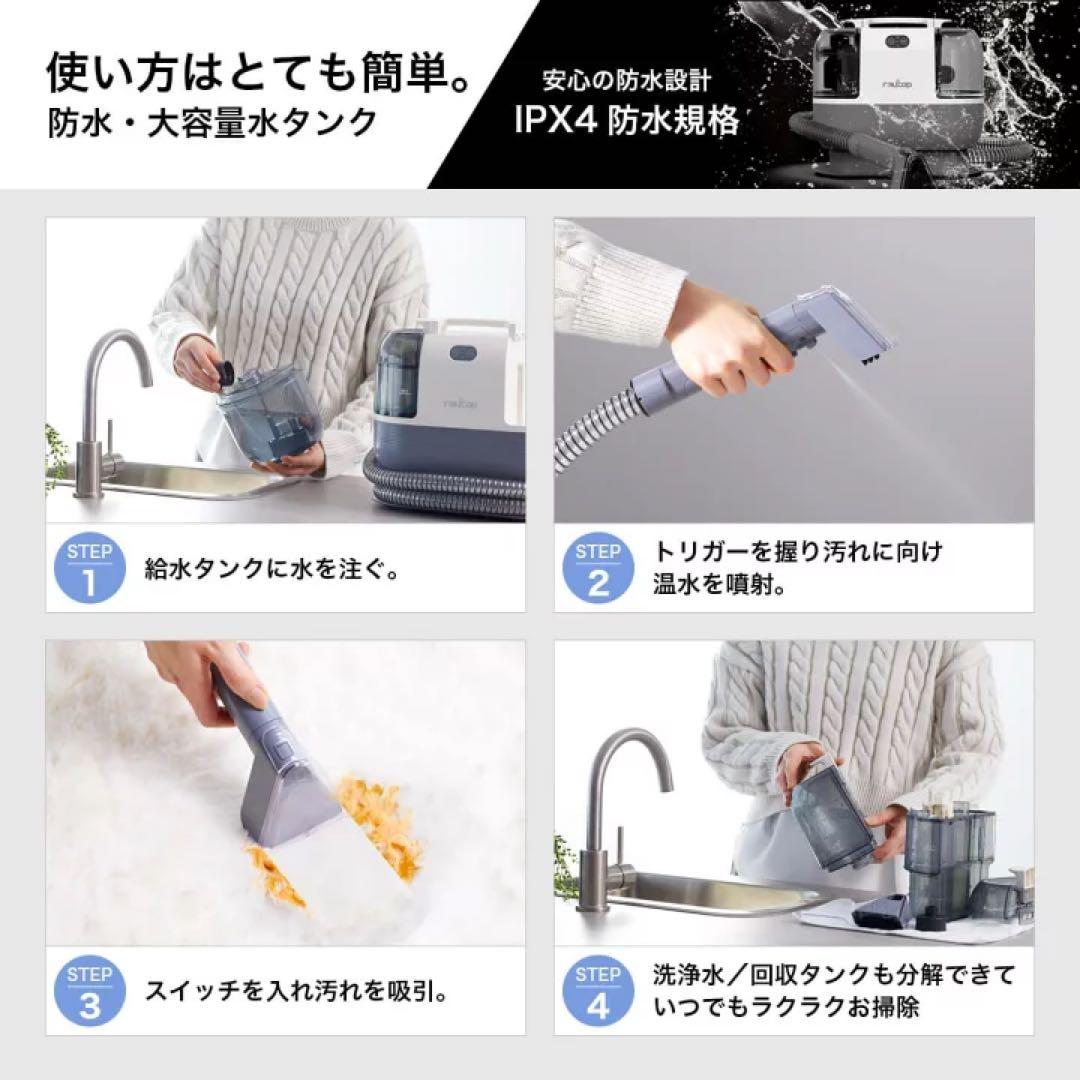 使い方はとても簡単。
防水・大容量水タンク

安心の防水設計
IPX4 防水規格

raycop

raycop

STEP 1 給水タンクに水を注ぐ。

STEP 2 トリガーを握り汚れに向け温水を噴射。

STEP 3 スイッチを入れ汚れを吸引。

STEP 4 洗浄水／回収タンクも分解できていつでもラクラクお掃除