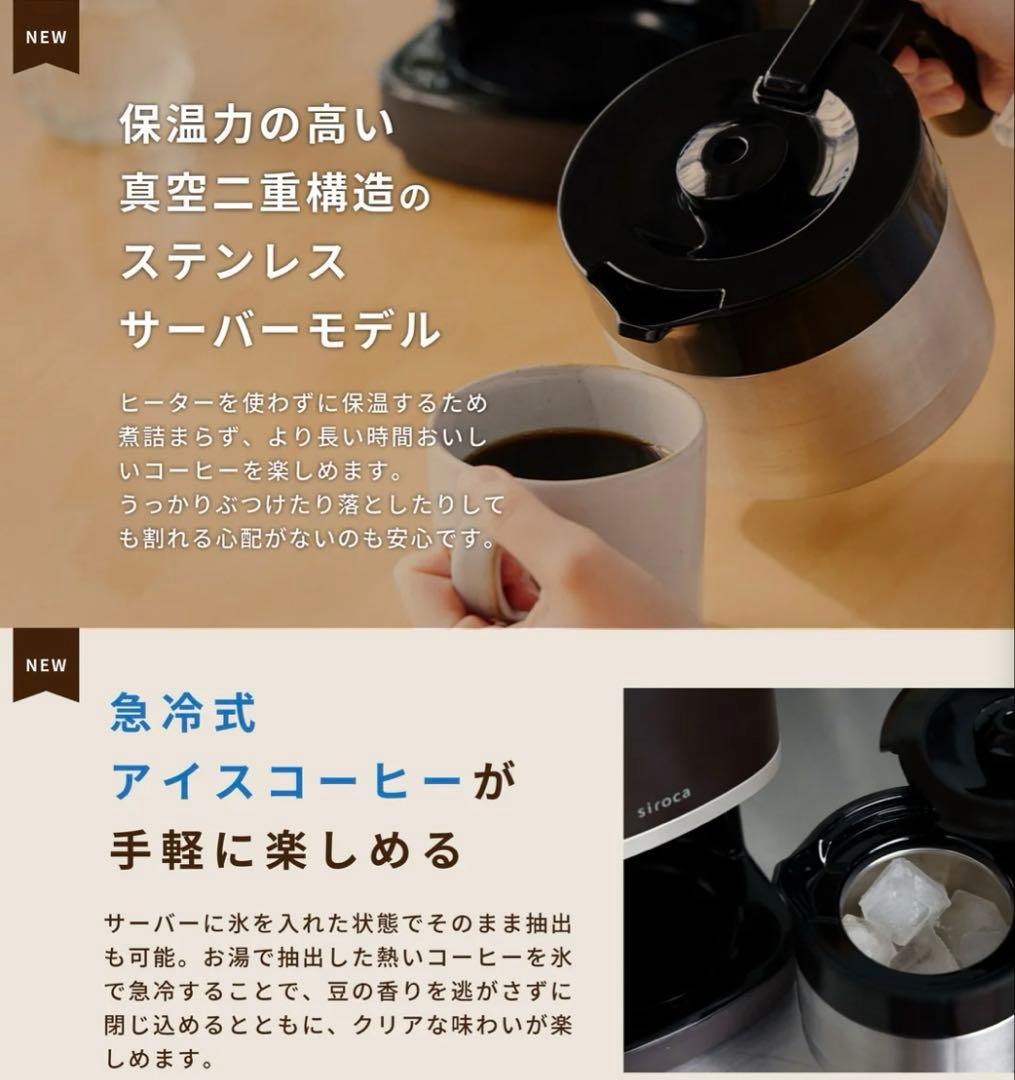 NEW

保温力の高い
真空二重構造の
ステンレス
サーバーモデル

ヒーターを使わずに保温するため煮詰まらず、より長い時間おいしいコーヒーを楽しめます。
うっかりぶつけたり落としたりしても割れる心配がないのも安心です。

NEW

急冷式
アイスコーヒーが
手軽に楽しめる

サーバーに氷を入れた状態でそのまま抽出も可能。お湯で抽出した熱いコーヒーを氷で急冷することで、豆の香りを逃がさずに閉じ込めるとともに、クリアな味わいが楽しめます。

siroca