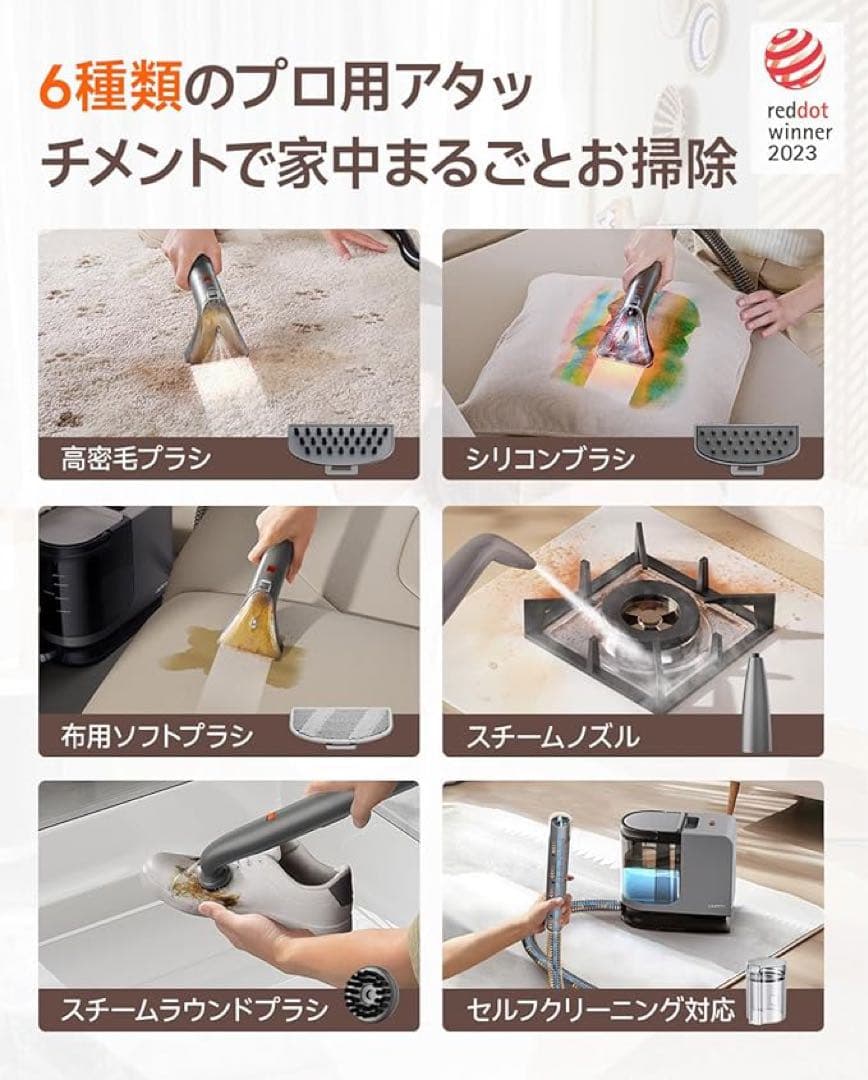 6種類のプロ用アタッチメントで家中まるごとお掃除

reddot
winner
2023

高密毛ブラシ

シリコンブラシ

布用ソフトブラシ

スチームノズル

スチームラウンドブラシ

セルフクリーニング対応