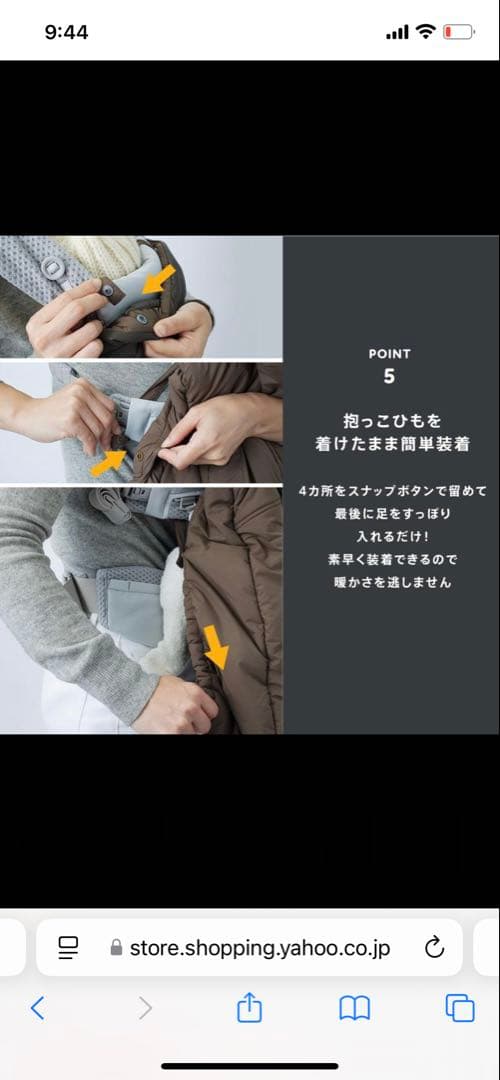 9:44

POINT
5

抱っこひもを
着けたまま簡単装着

4カ所をスナップボタンで留めて
最後に足をすっぽり
入れるだけ！
素早く装着できるので
暖かさを逃しません

store.shopping.yahoo.co.jp