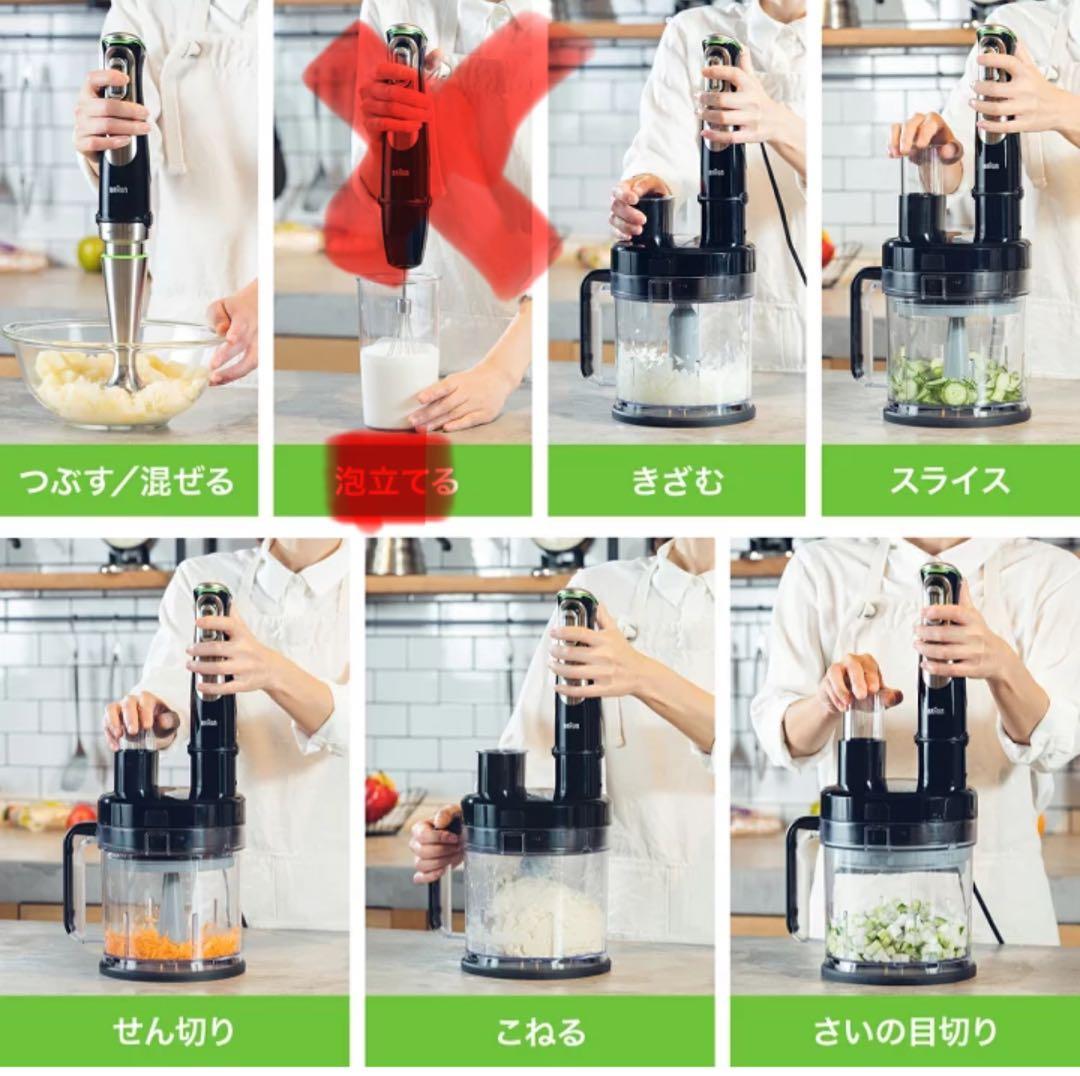 つぶす／混ぜる

泡立てる

きざむ

スライス

せん切り

こねる

さいの目切り