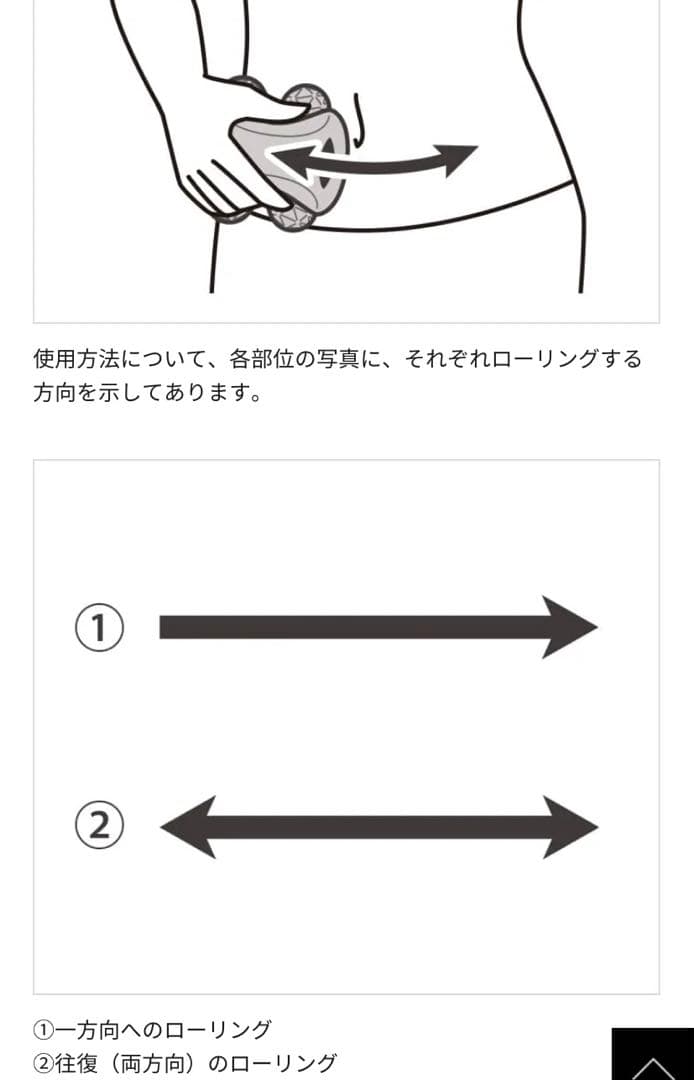 使用方法について、各部位の写真に、それぞれローリングする方向を示してあります。

①

②

①一方向へのローリング
②往復（両方向）のローリング