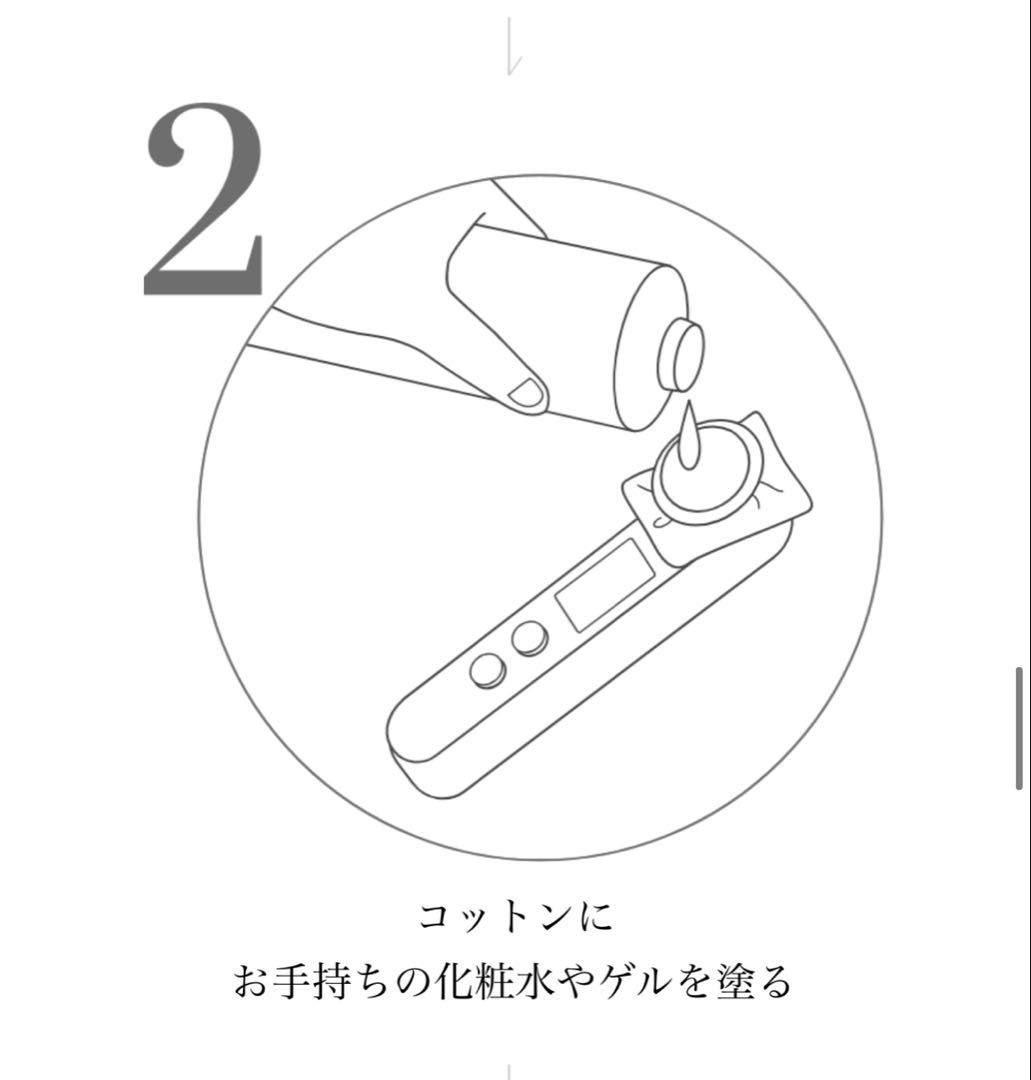 2

コットンに
お手持ちの化粧水やゲルを塗る