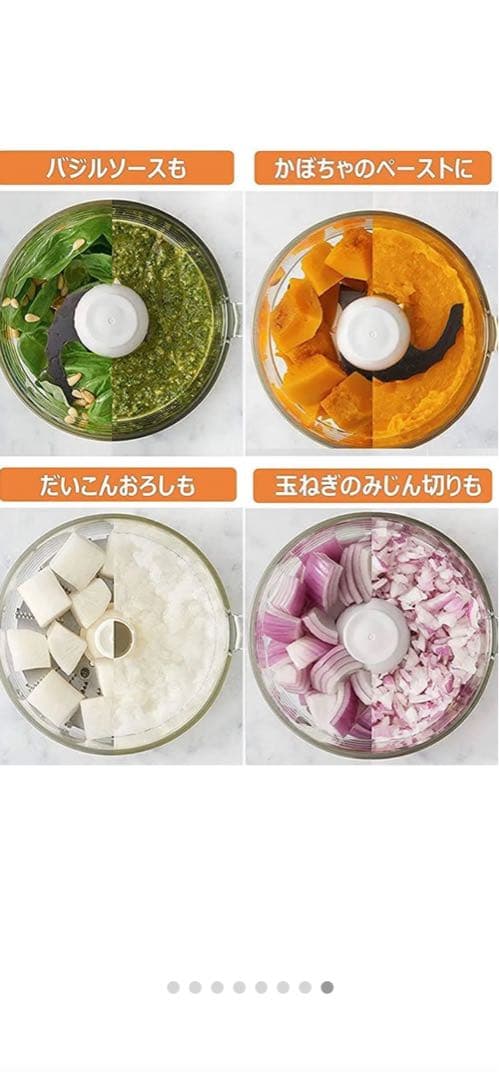 バジルソースも

かぼちゃのペーストに

だいこんおろしも

玉ねぎのみじん切りも