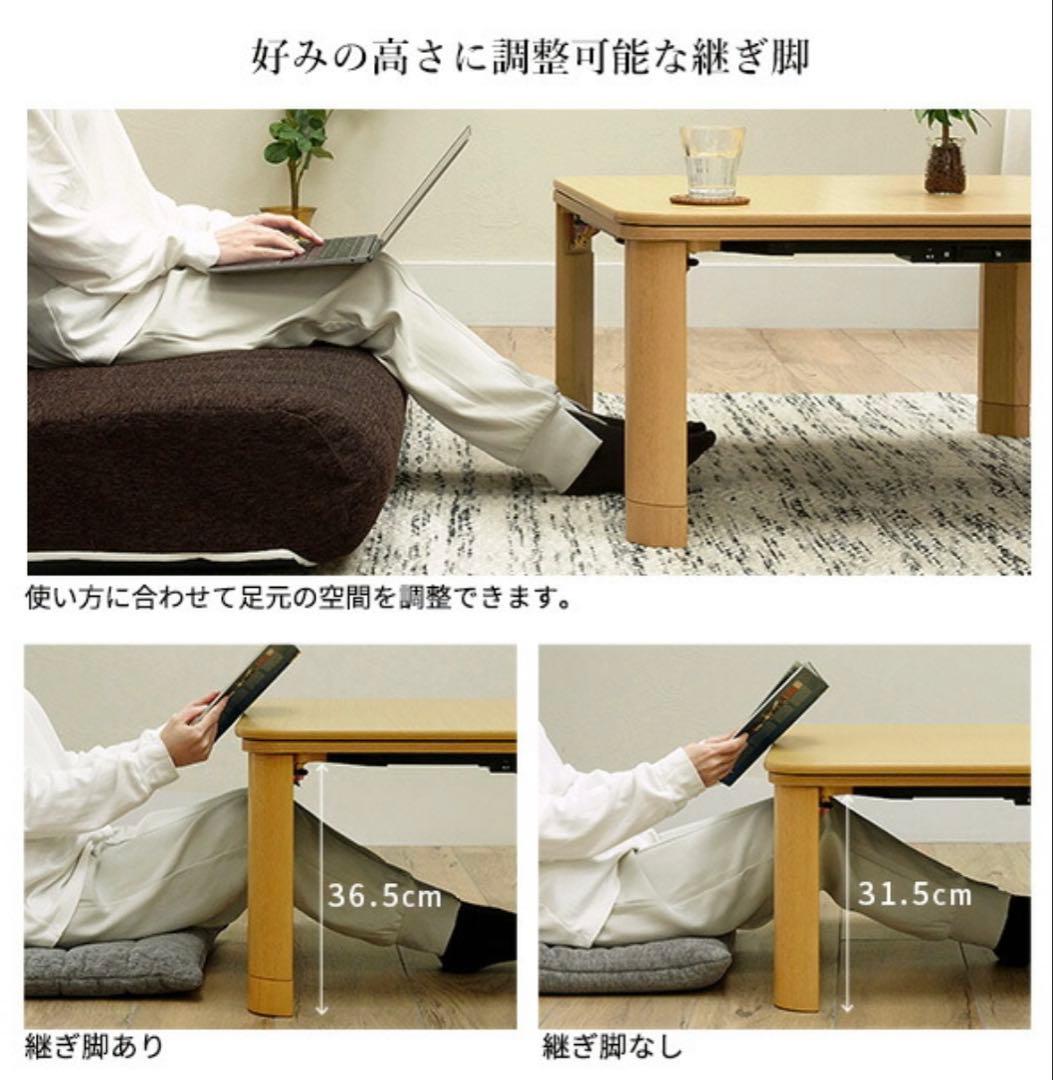 好みの高さに調整可能な継ぎ脚

使い方に合わせて足元の空間を調整できます。

36.5cm

継ぎ脚あり

31.5cm

継ぎ脚なし