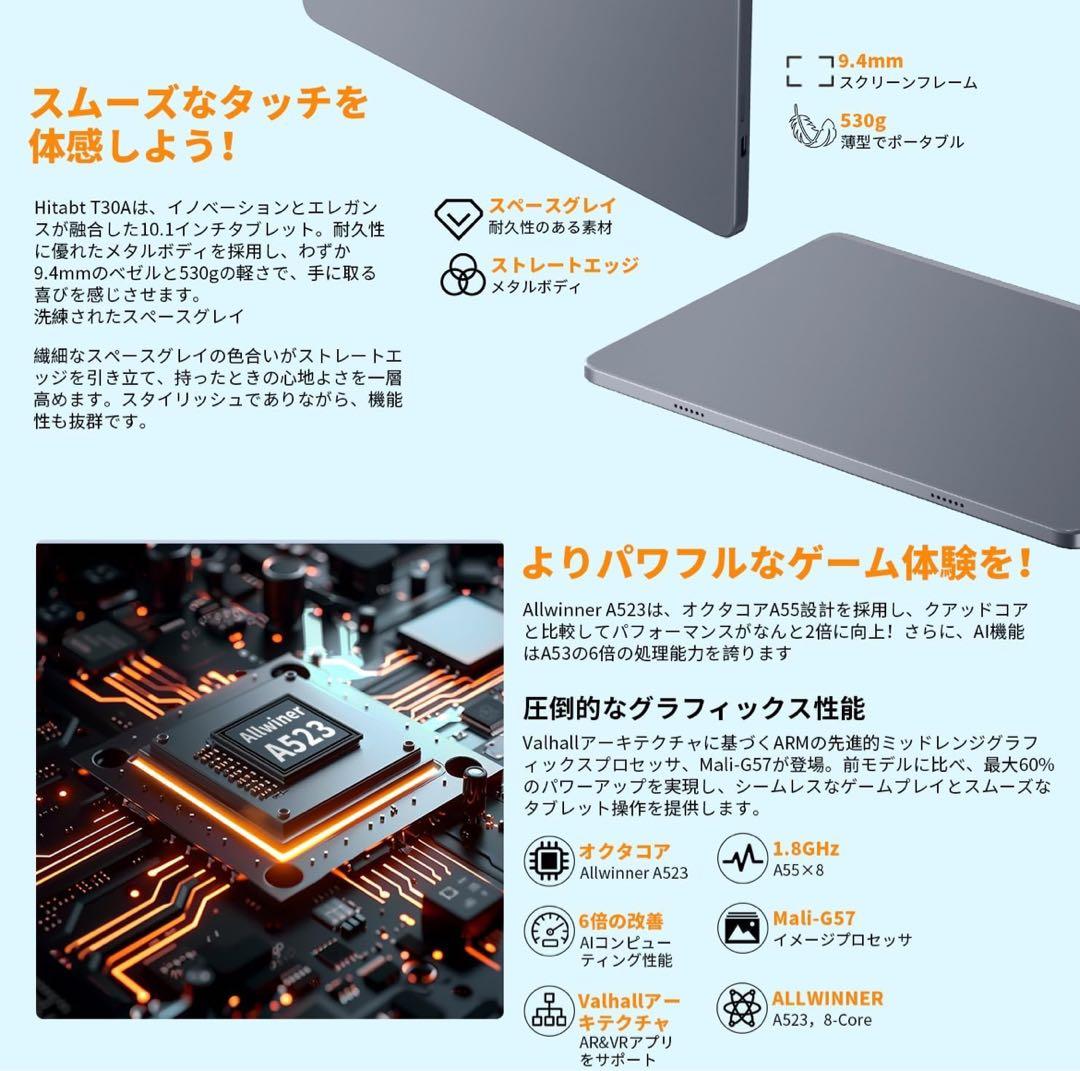 スムーズなタッチを体感しよう！

Hitabt T30Aは、イノベーションとエレガンスが融合した10.1インチタブレット。耐久性に優れたメタルボディを採用し、わずか9.4mmのベゼルと530gの軽さで、手に取る喜びを感じさせます。
洗練されたスペースグレイ

繊細なスペースグレイの色合いがストレートエッジを引き立て、持ったときの心地よさを一層高めます。スタイリッシュでありながら、機能性も抜群です。

スペースグレイ
耐久性のある素材

ストレートエッジ
メタルボディ

9.4mm
スクリーンフレーム

530g
薄型でポータブル

Allwinner
A523

よりパワフルなゲーム体験を！

Allwinner A523は、オクタコアA55設計を採用し、クアッドコアと比較してパフォーマンスがなんと2倍に向上！さらに、AI機能はA53の6倍の処理能力を誇ります

圧倒的なグラフィックス性能

Valhallアーキテクチャに基づくARMの先進的ミッドレンジグラフィックスプロセッサ、Mali-G57が登場。前モデルに比べ、最大60%のパワーアップを実現し、シームレスなゲームプレイとスムーズなタブレット操作を提供します。

オクタコア
Allwinner A523

1.8GHz
A55×8

6倍の改善
AIコンピューティング性能

Mali-G57
イメージプロセッサ

Valhallアーキテクチャ
AR&VRアプリをサポート

ALLWINNER
A523，8-Core