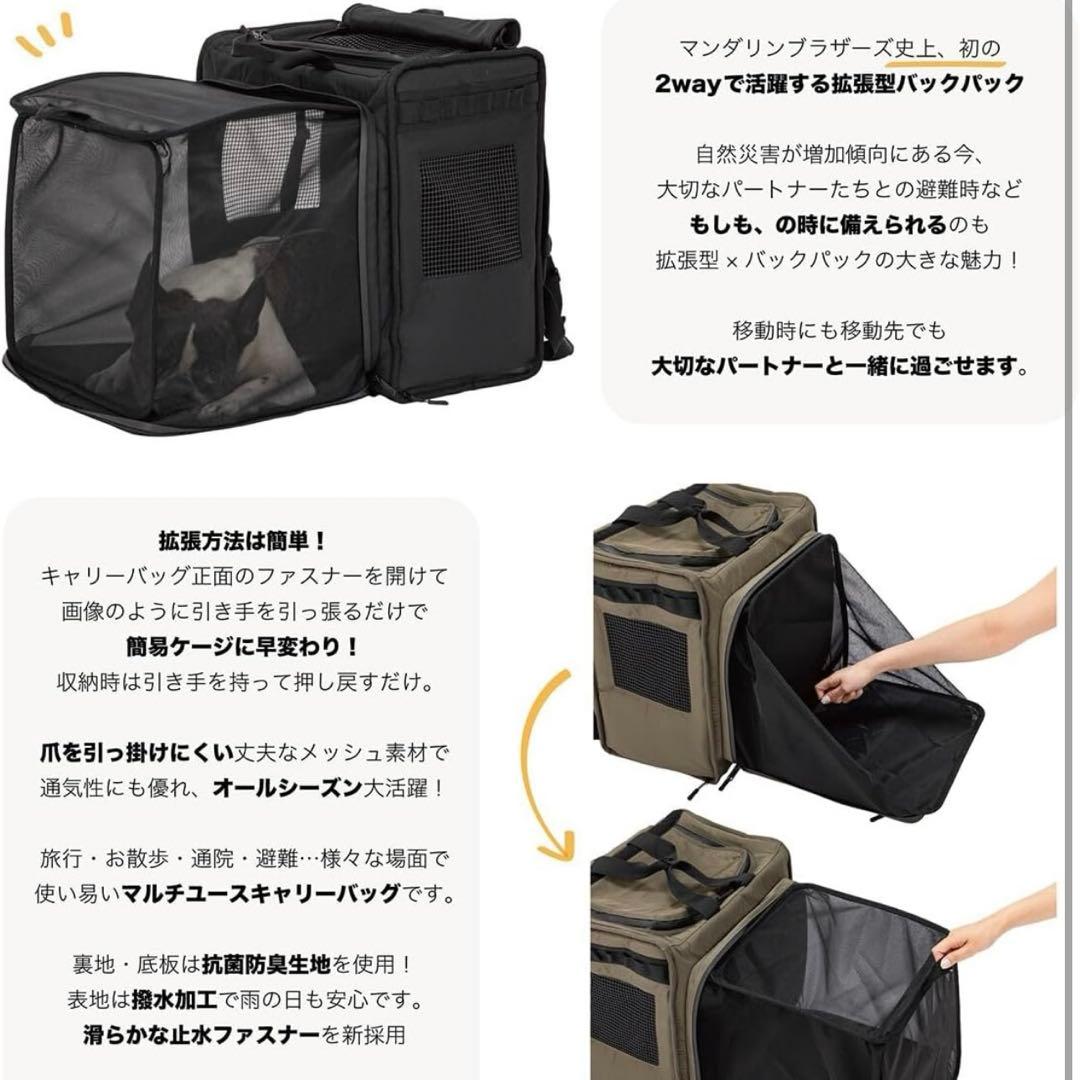 マンダリンブラザーズ史上、初の
2wayで活躍する拡張型バックパック

自然災害が増加傾向にある今、
大切なパートナーたちとの避難時など
もしも、の時に備えられるのも
拡張型 × バックパックの大きな魅力！

移動時にも移動先でも
大切なパートナーと一緒に過ごせます。

拡張方法は簡単！
キャリーバッグ正面のファスナーを開けて
画像のように引き手を引っ張るだけで
簡易ケージに早変わり！
収納時は引き手を持って押し戻すだけ。

爪を引っ掛けにくい丈夫なメッシュ素材で
通気性にも優れ、オールシーズン大活躍！

旅行・お散歩・通院・避難…様々な場面で
使い易いマルチユースキャリーバッグです。

裏地・底板は抗菌防臭生地を使用！
表地は撥水加工で雨の日も安心です。
滑らかな止水ファスナーを新採用