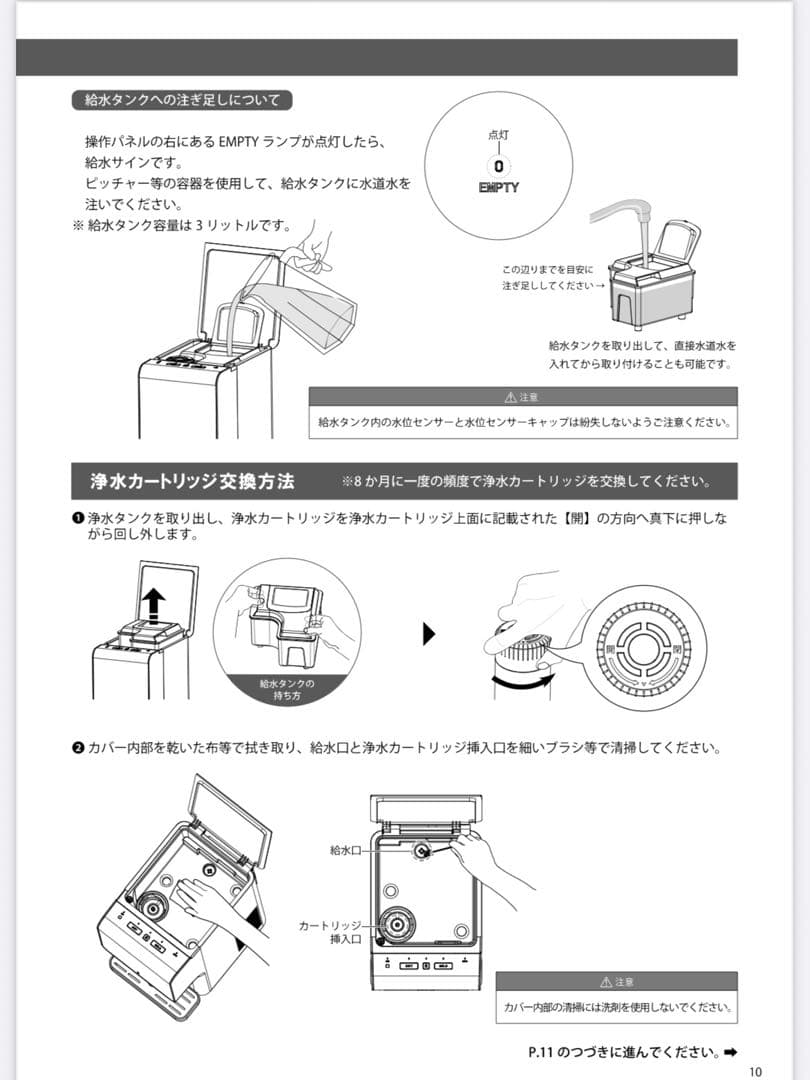 給水タンクへの注ぎ足しについて

操作パネルの右にある EMPTY ランプが点灯したら、給水サインです。
ピッチャー等の容器を使用して、給水タンクに水道水を注いでください。
※ 給水タンク容量は 3 リットルです。

点灯

EMPTY

この辺りまでを目安に注ぎ足ししてください→

給水タンクを取り出して、直接水道水を入れてから取り付けることも可能です。

⚠ 注意

給水タンク内の水位センサーと水位センサーキャップは紛失しないようご注意ください。

浄水カートリッジ交換方法　※8 か月に一度の頻度で浄水カートリッジを交換してください。

❶ 浄水タンクを取り出し、浄水カートリッジを浄水カートリッジ上面に記載された【開】の方向へ真下に押しながら回し外します。

給水タンクの持ち方

開

閉

❷ カバー内部を乾いた布等で拭き取り、給水口と浄水カートリッジ挿入口を細いブラシ等で清掃してください。

給水口

カートリッジ挿入口

⚠ 注意

カバー内部の清掃には洗剤を使用しないでください。

P.11 のつづきに進んでください。➡

10