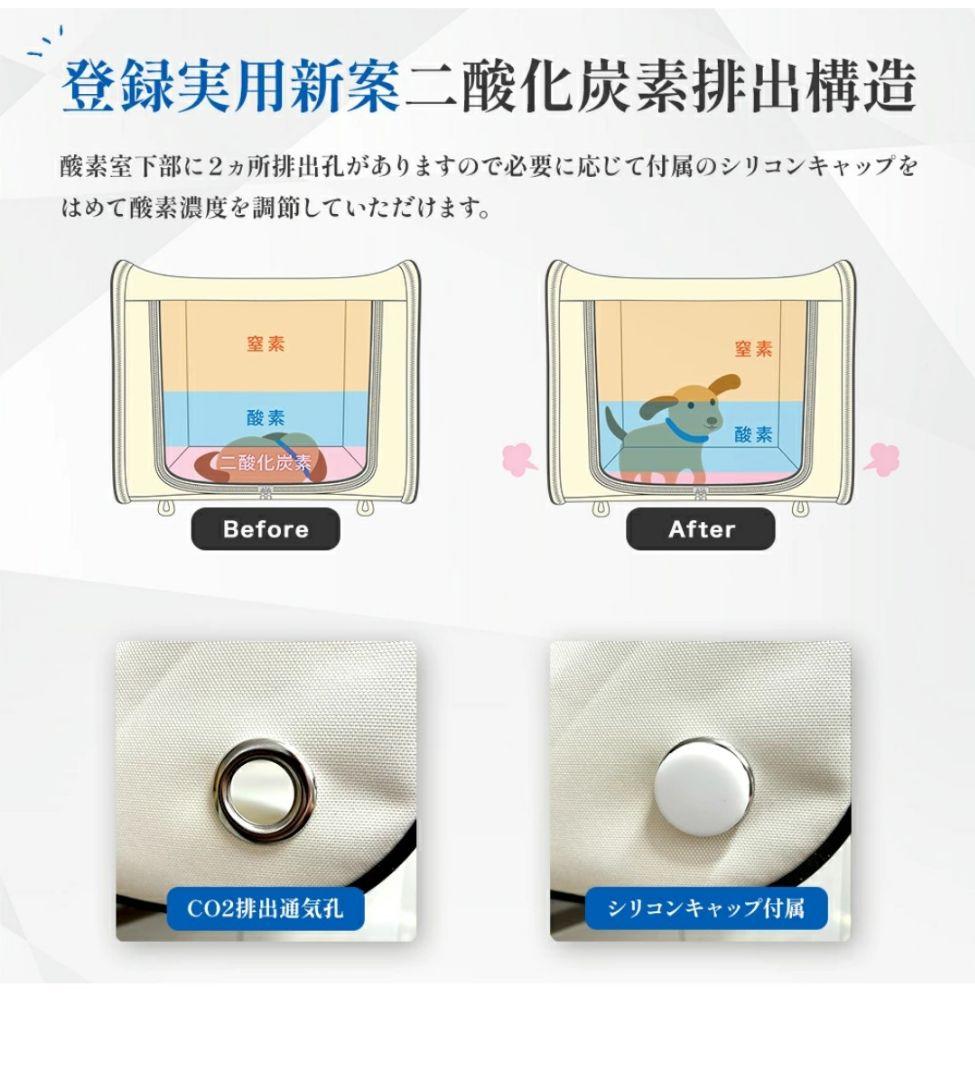 登録実用新案二酸化炭素排出構造

酸素室下部に2ヵ所排出孔がありますので必要に応じて付属のシリコンキャップをはめて酸素濃度を調節していただけます。

窒素
酸素
二酸化炭素
Before

窒素
酸素
After

CO2排出通気孔

シリコンキャップ付属