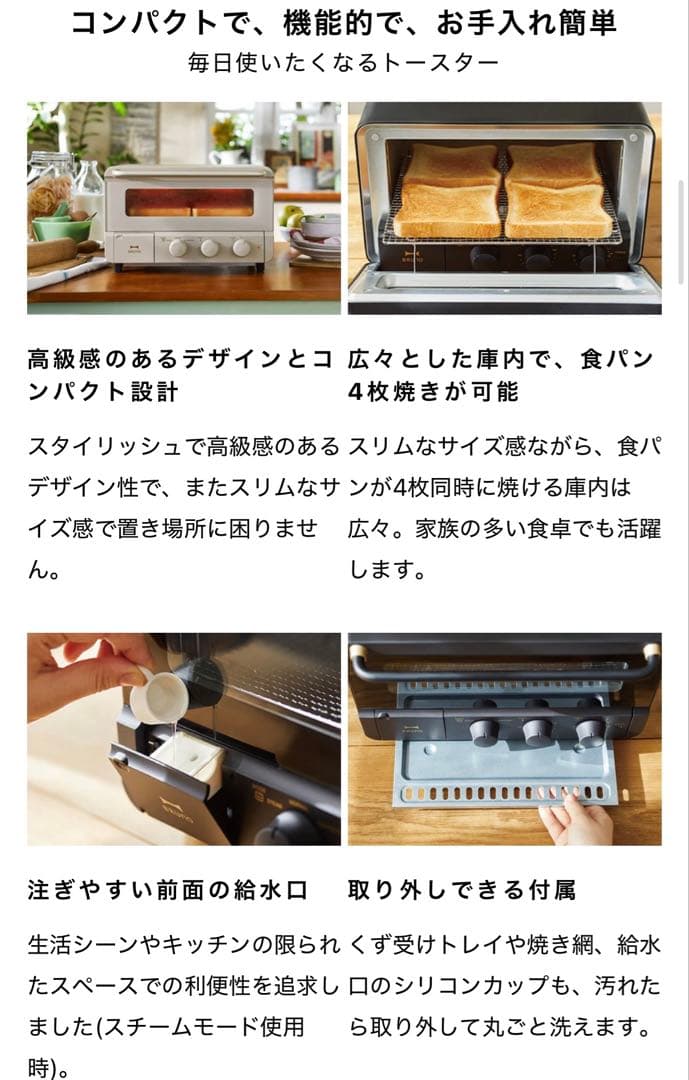 コンパクトで、機能的で、お手入れ簡単
毎日使いたくなるトースター

高級感のあるデザインとコンパクト設計

スタイリッシュで高級感のあるデザイン性で、またスリムなサイズ感で置き場所に困りません。

広々とした庫内で、食パン4枚焼きが可能

スリムなサイズ感ながら、食パンが4枚同時に焼ける庫内は広々。家族の多い食卓でも活躍します。

注ぎやすい前面の給水口

生活シーンやキッチンの限られたスペースでの利便性を追求しました(スチームモード使用時)。

取り外しできる付属

くず受けトレイや焼き網、給水口のシリコンカップも、汚れたら取り外して丸ごと洗えます。