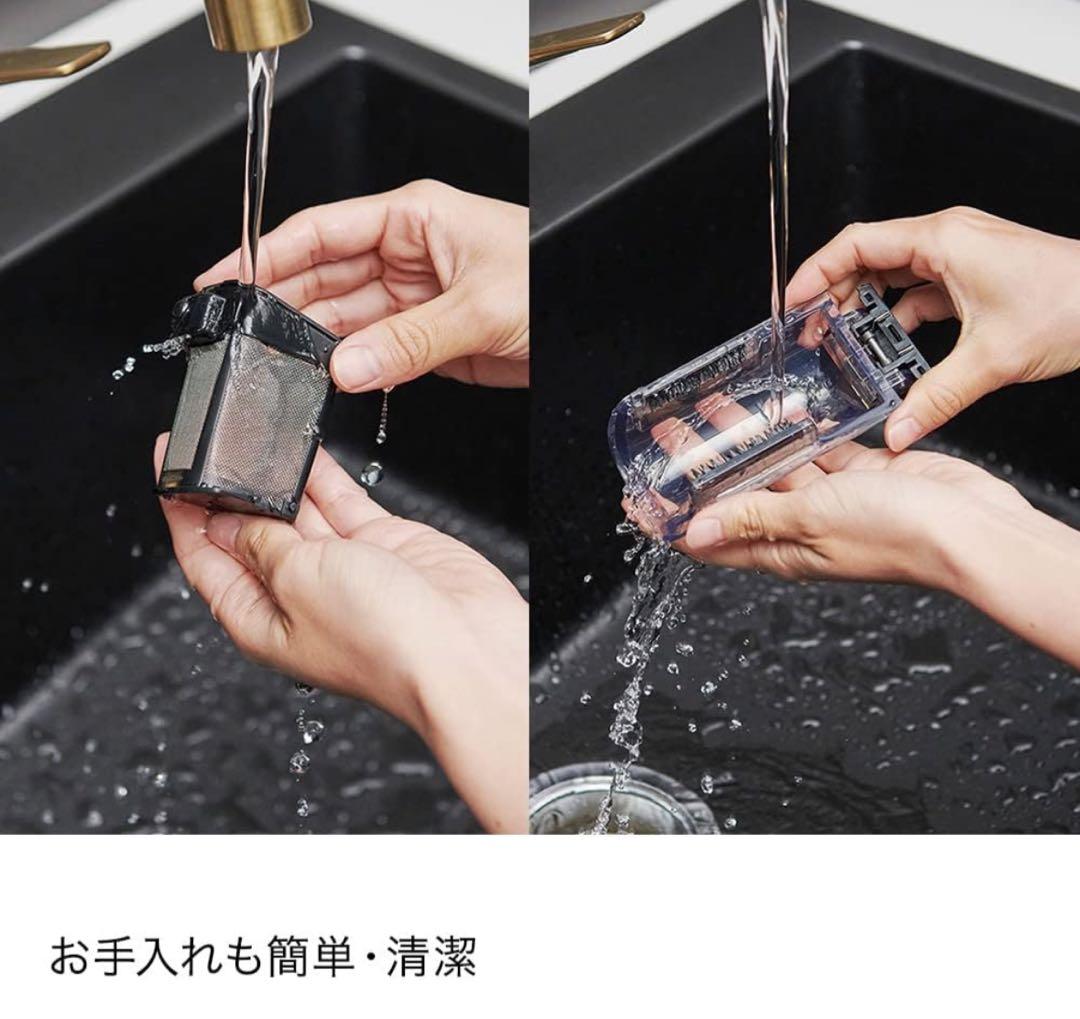 お手入れも簡単・清潔