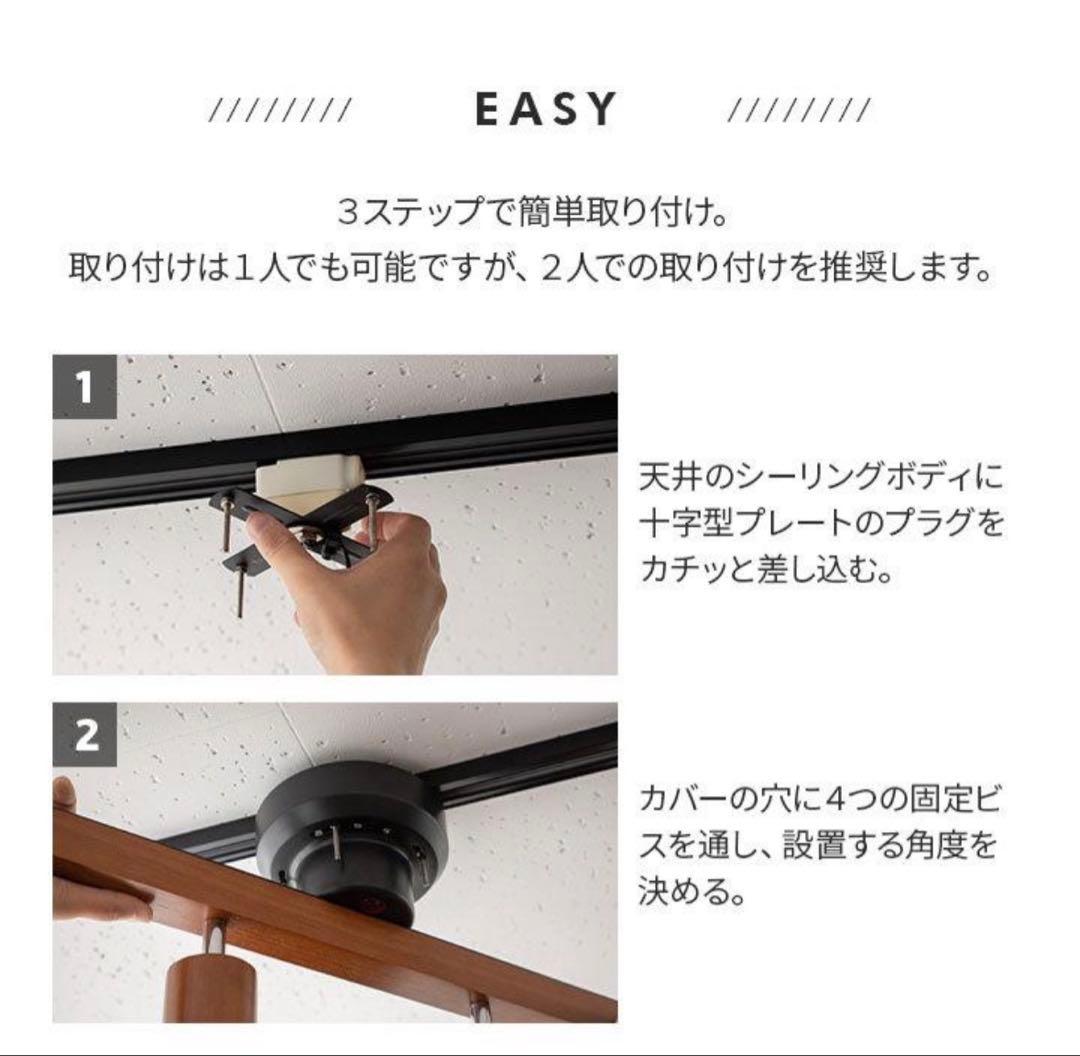 ///////// EASY /////////

３ステップで簡単取り付け。
取り付けは１人でも可能ですが、２人での取り付けを推奨します。

1

天井のシーリングボディに十字型プレートのプラグをカチッと差し込む。

2

カバーの穴に4つの固定ビスを通し、設置する角度を決める。