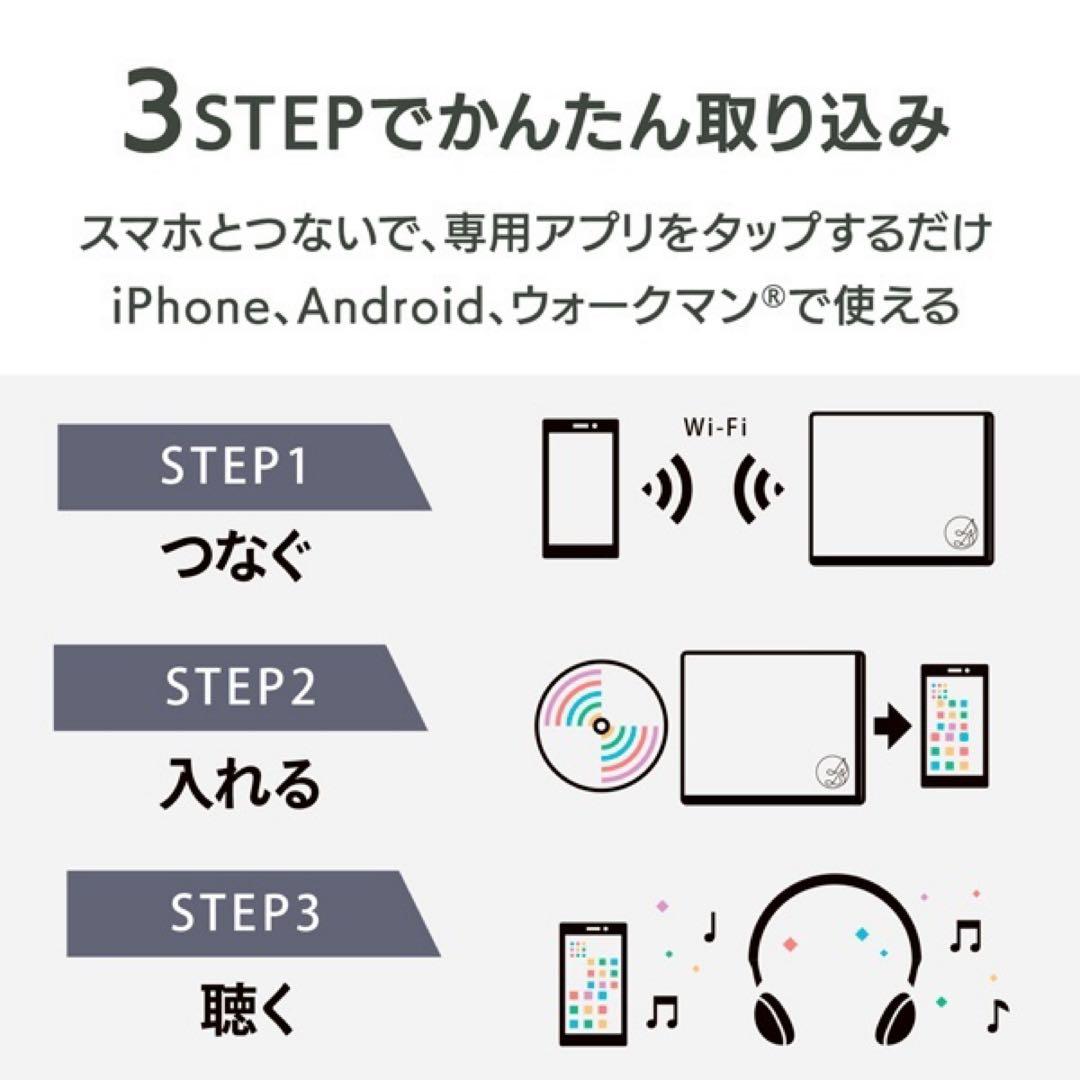 3STEPでかんたん取り込み

スマホとつないで、専用アプリをタップするだけ
iPhone、Android、ウォークマン®で使える

STEP1
つなぐ

Wi-Fi

STEP2
入れる

STEP3
聴く