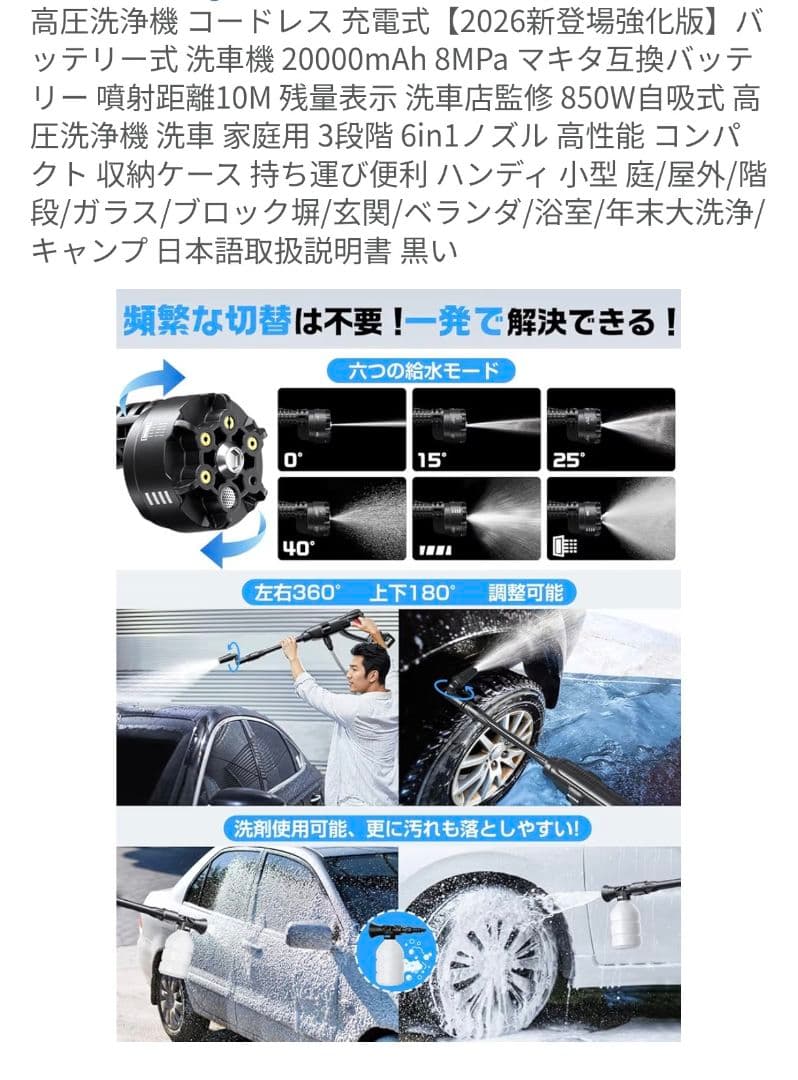 高圧洗浄機 コードレス 充電式【2026新登場強化版】バッテリー式 洗車機 20000mAh 8MPa マキタ互換バッテリー 噴射距離10M 残量表示 洗車店監修 850W自吸式 高圧洗浄機 洗車 家庭用 3段階 6in1ノズル 高性能 コンパクト 収納ケース 持ち運び便利 ハンディ 小型 庭/屋外/階段/ガラス/ブロック塀/玄関/ベランダ/浴室/年末大洗浄/キャンプ 日本語取扱説明書 黒い

頻繁な切替は不要！一発で解決できる！

六つの給水モード

0°

15°

25°

40°

左右360°　上下180°　調整可能

洗剤使用可能、更に汚れも落としやすい!