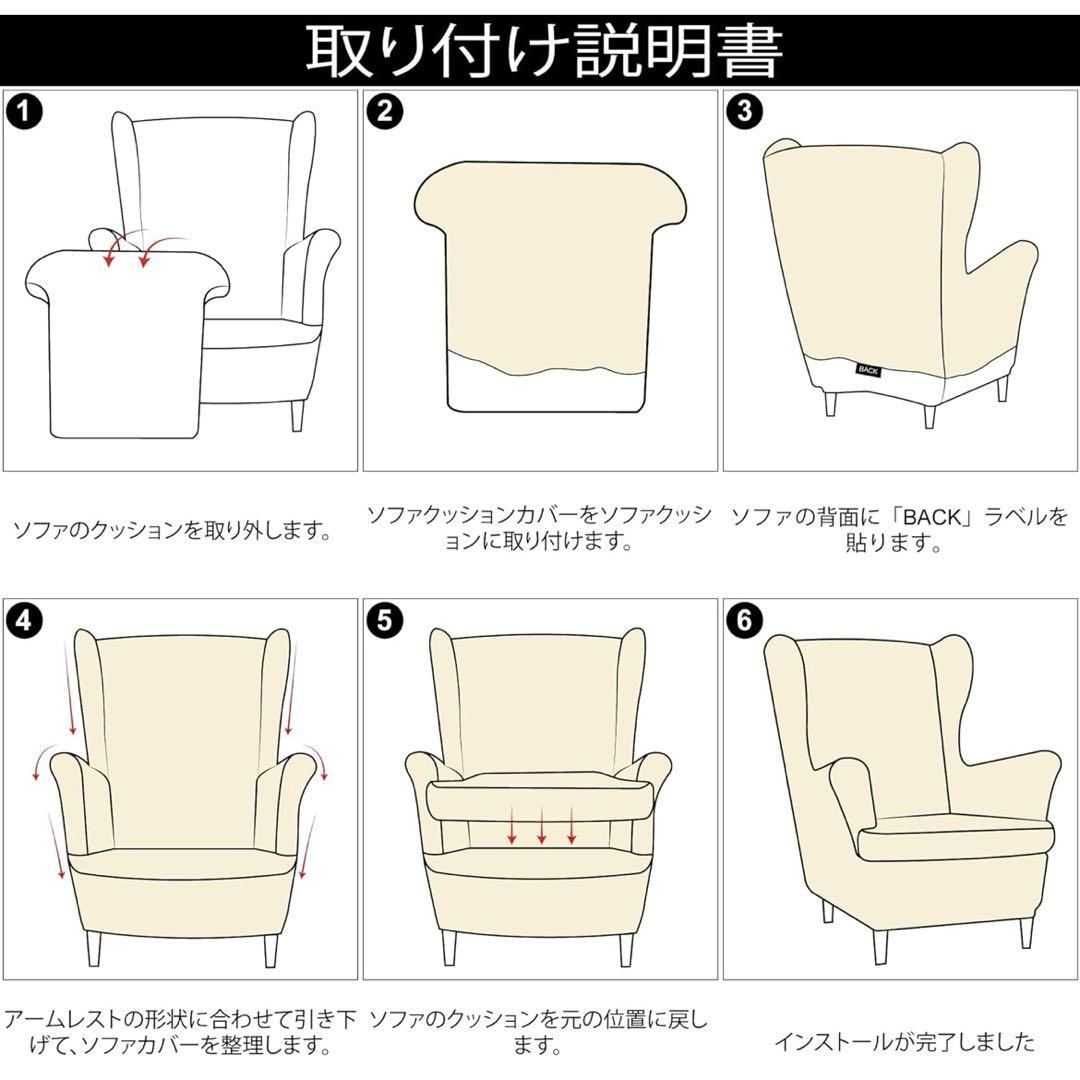 取り付け説明書

1

ソファのクッションを取り外します。

2

ソファクッションカバーをソファクッションに取り付けます。

3

BACK

ソファの背面に「BACK」ラベルを貼ります。

4

アームレストの形状に合わせて引き下げて、ソファカバーを整理します。

5

ソファのクッションを元の位置に戻します。

6

インストールが完了しました