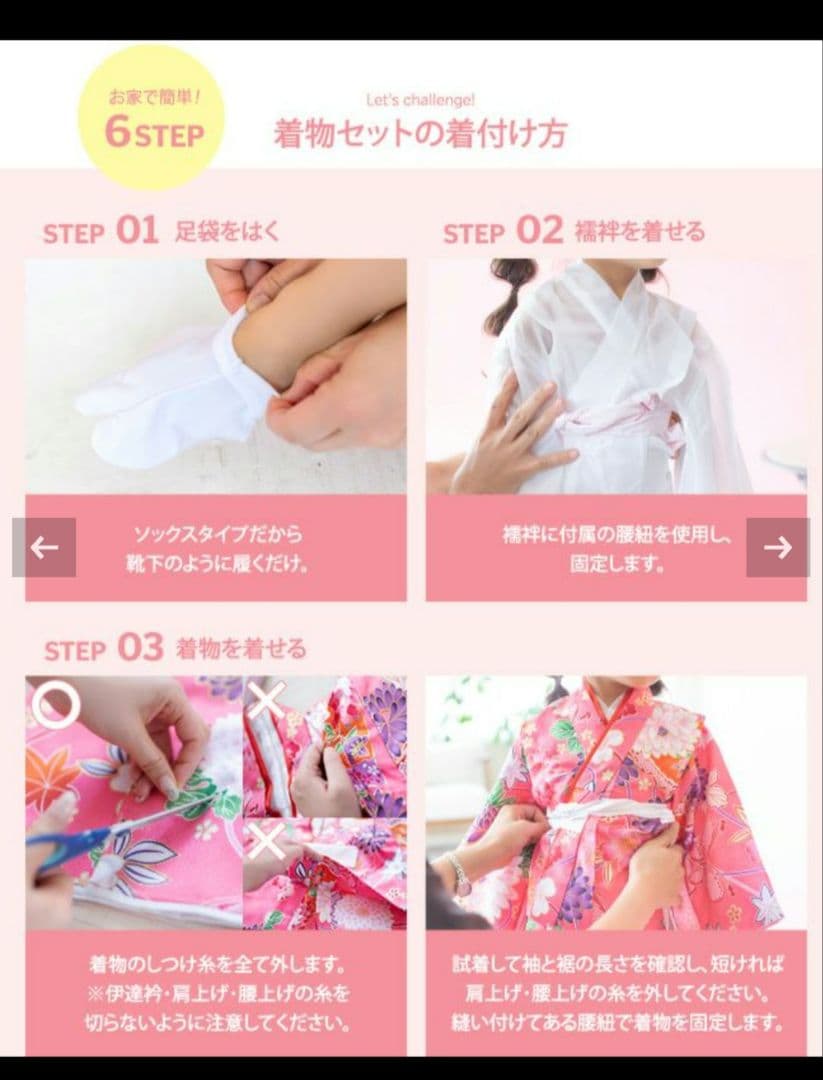 お家で簡単！
6STEP

Let's challenge!
着物セットの着付け方

STEP 01 足袋をはく

ソックスタイプだから
靴下のように履くだけ。

STEP 02 襦袢を着せる

襦袢に付属の腰紐を使用し、
固定します。

STEP 03 着物を着せる

着物のしつけ糸を全て外します。
※伊達衿・肩上げ・腰上げの糸を
切らないように注意してください。

試着して袖と裾の長さを確認し、短ければ
肩上げ・腰上げの糸を外してください。
縫い付けてある腰紐で着物を固定します。