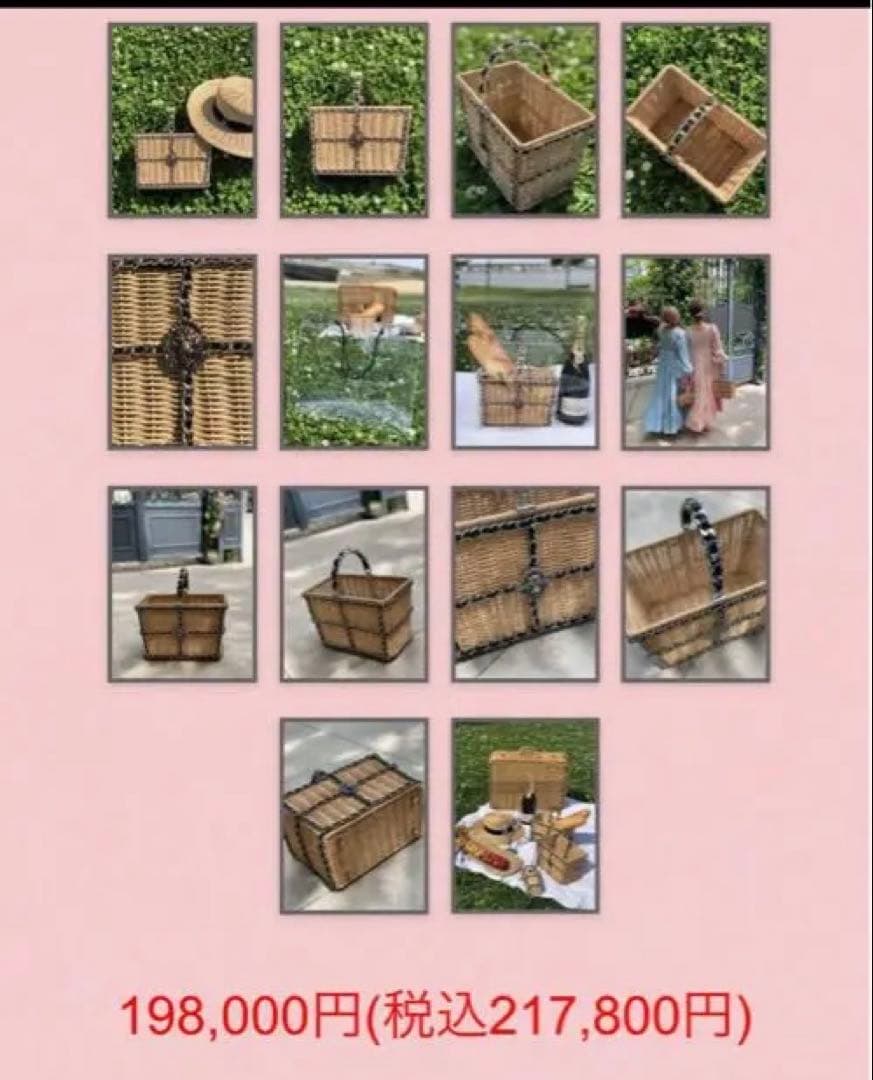 198,000円(税込217,800円)