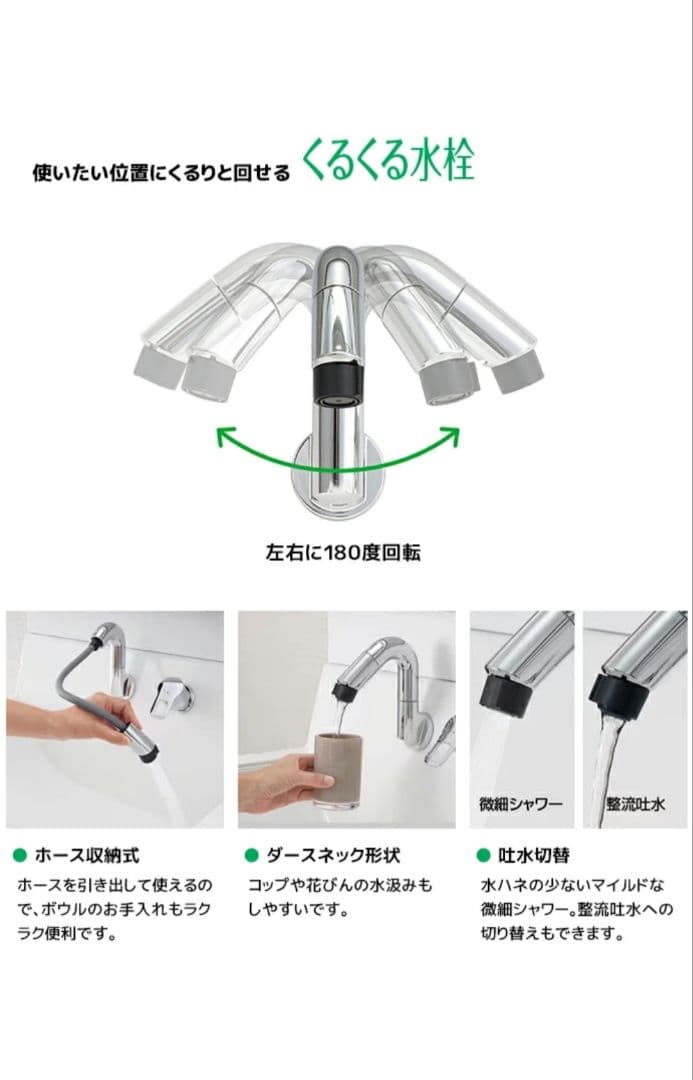 使いたい位置にくるりと回せる くるくる水栓

左右に180度回転

微細シャワー

整流吐水

● ホース収納式
ホースを引き出して使えるので、ボウルのお手入れもラクラク便利です。

● ダースネック形状
コップや花びんの水汲みもしやすいです。

● 吐水切替
水ハネの少ないマイルドな微細シャワー。整流吐水への切り替えもできます。