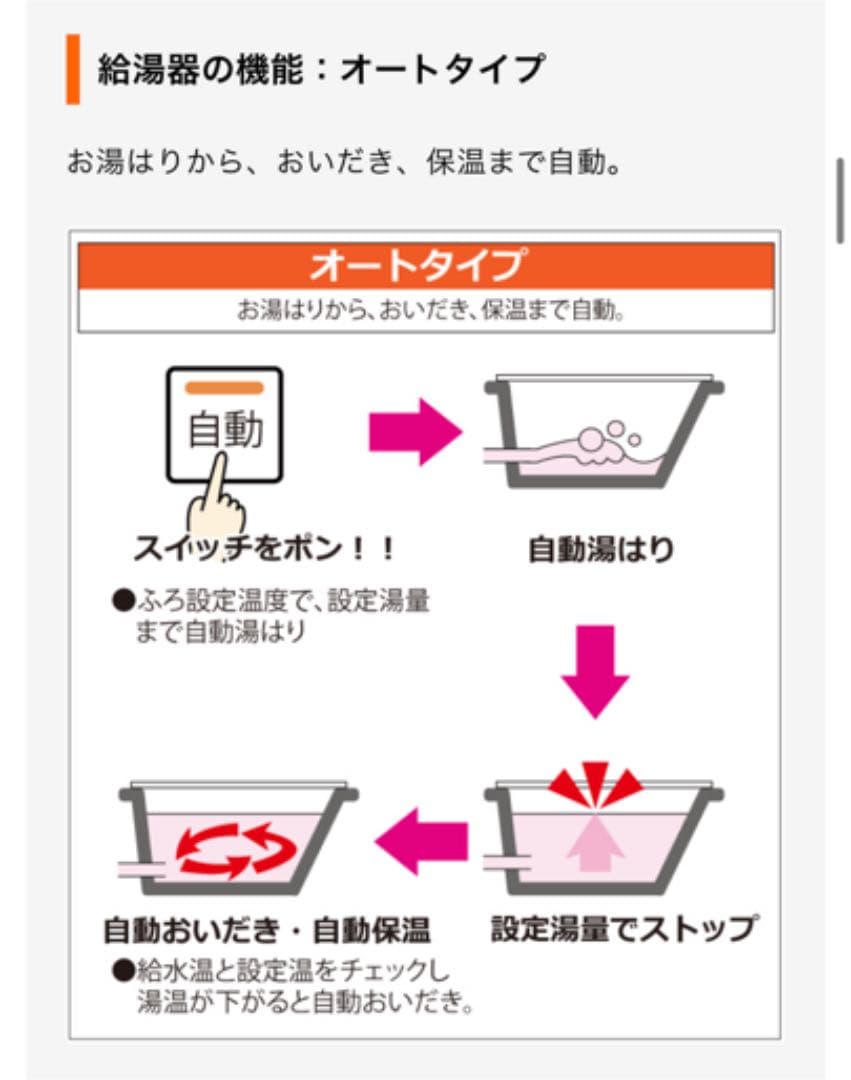 給湯器の機能：オートタイプ

お湯はりから、おいだき、保温まで自動。

オートタイプ

お湯はりから、おいだき、保温まで自動。

自動

スイッチをポン！！

●ふろ設定温度で、設定湯量まで自動湯はり

自動湯はり

設定湯量でストップ

自動おいだき・自動保温

●給水温と設定温をチェックし湯温が下がると自動おいだき。