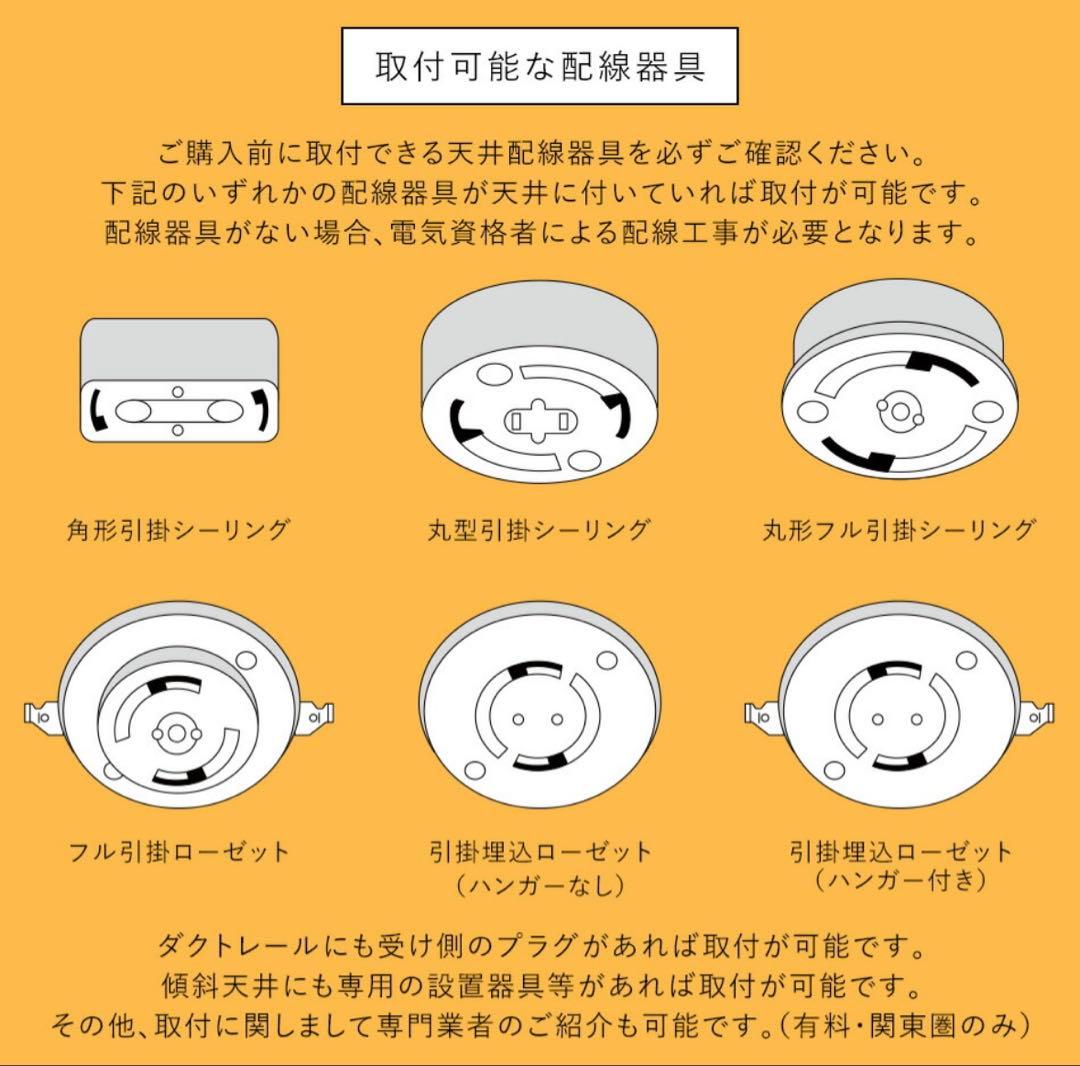 取付可能な配線器具

ご購入前に取付できる天井配線器具を必ずご確認ください。
下記のいずれかの配線器具が天井に付いていれば取付が可能です。
配線器具がない場合、電気資格者による配線工事が必要となります。

角形引掛シーリング

丸型引掛シーリング

丸形フル引掛シーリング

フル引掛ローゼット

引掛埋込ローゼット
（ハンガーなし）

引掛埋込ローゼット
（ハンガー付き）

ダクトレールにも受け側のプラグがあれば取付が可能です。
傾斜天井にも専用の設置器具等があれば取付が可能です。
その他、取付に関しまして専門業者のご紹介も可能です。（有料・関東圏のみ）