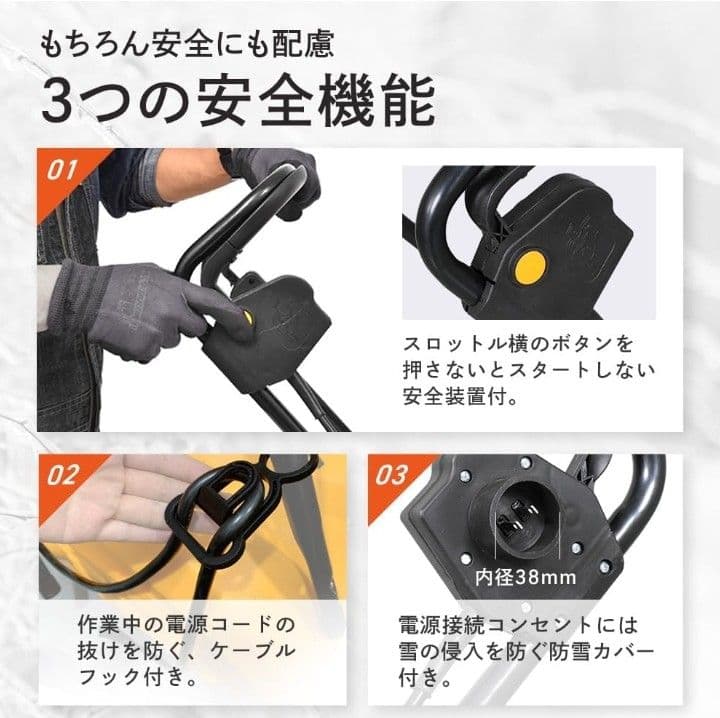 もちろん安全にも配慮
3つの安全機能

01

スロットル横のボタンを押さないとスタートしない安全装置付。

02

作業中の電源コードの抜けを防ぐ、ケーブルフック付き。

03

内径38mm

電源接続コンセントには雪の侵入を防ぐ防雪カバー付き。