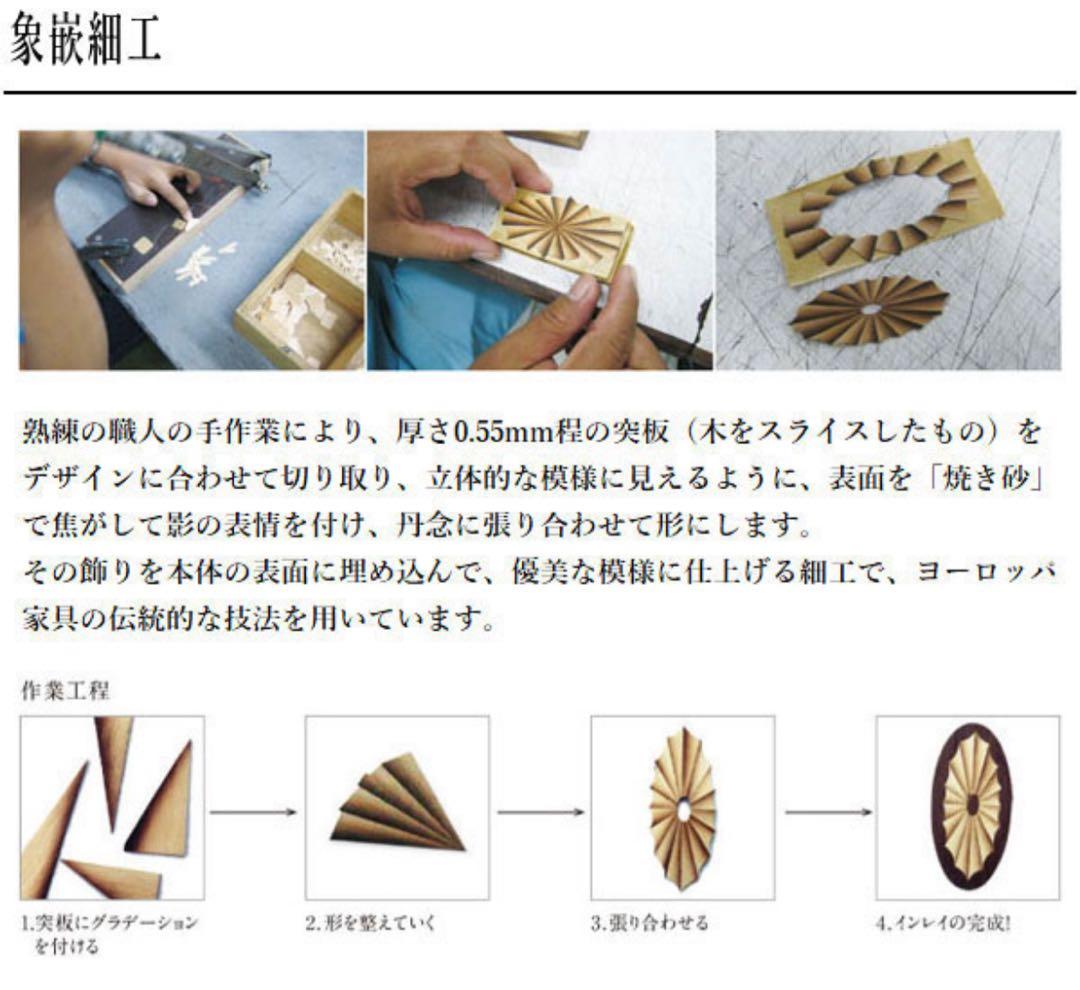 象嵌細工

熟練の職人の手作業により、厚さ0.55mm程の突板（木をスライスしたもの）をデザインに合わせて切り取り、立体的な模様に見えるように、表面を「焼き砂」で焦がして影の表情を付け、丹念に張り合わせて形にします。
その飾りを本体の表面に埋め込んで、優美な模様に仕上げる細工で、ヨーロッパ家具の伝統的な技法を用いています。

作業工程

1.突板にグラデーションを付ける

2.形を整えていく

3.張り合わせる

4.インレイの完成!